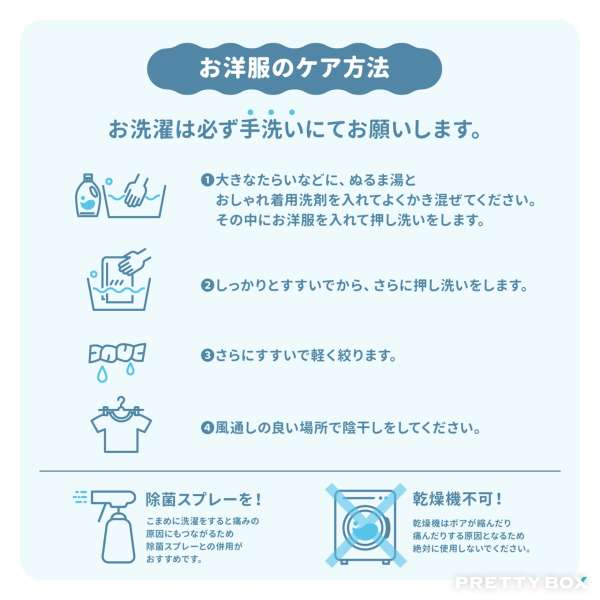 お洋服のケア方法

お洗濯は必ず手洗いにてお願いします。

❶大きなたらいなどに、ぬるま湯とおしゃれ着用洗剤を入れてよくかき混ぜてください。その中にお洋服を入れて押し洗いをします。

❷しっかりとすすいでから、さらに押し洗いをします。

❸さらにすすいで軽く絞ります。

❹風通しの良い場所で陰干しをしてください。

除菌スプレーを！

こまめに洗濯をすると痛みの原因にもつながるため除菌スプレーとの併用がおすすめです。

乾燥機不可！

乾燥機はボアが縮んだり痛んだりする原因となるため絶対に使用しないでください。

PRETTY BOX